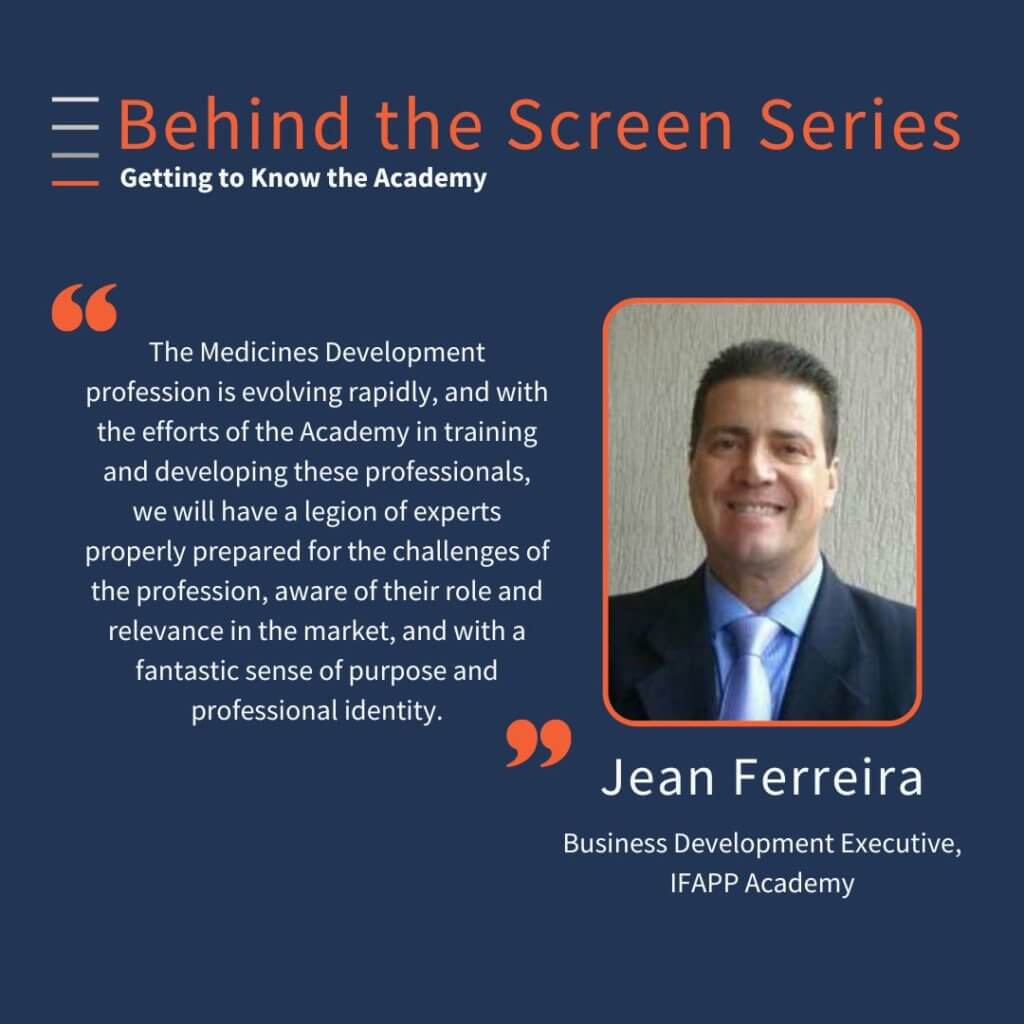 Behind the Screen Series
Getting to Know the Academy

“

The Medicines Development profession is evolving rapidly, and with the efforts of the Academy in training and developing these professionals, we will have a legion of experts properly prepared for the challenges of the profession, aware of their role and relevance in the market, and with a fantastic sense of purpose and professional identity.

”

Jean Ferreira

Business Development Executive, IFAPP Academy